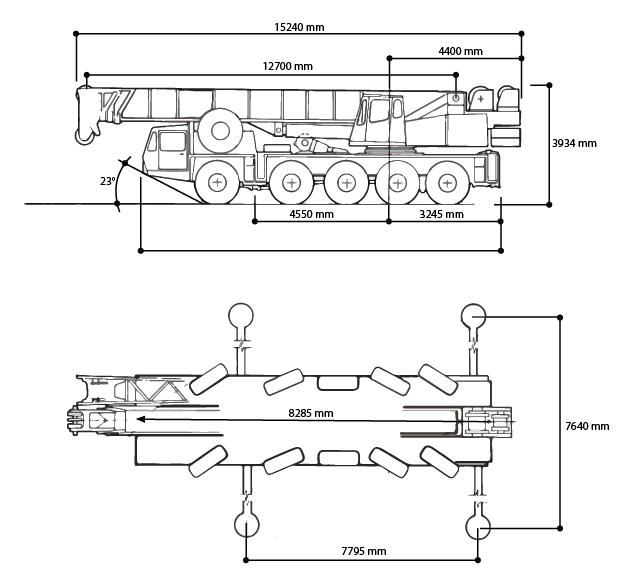 15240 mm
4400 mm
12700 mm
3934 mm
23°
4550 mm
3245 mm

8285 mm
7640 mm
7795 mm